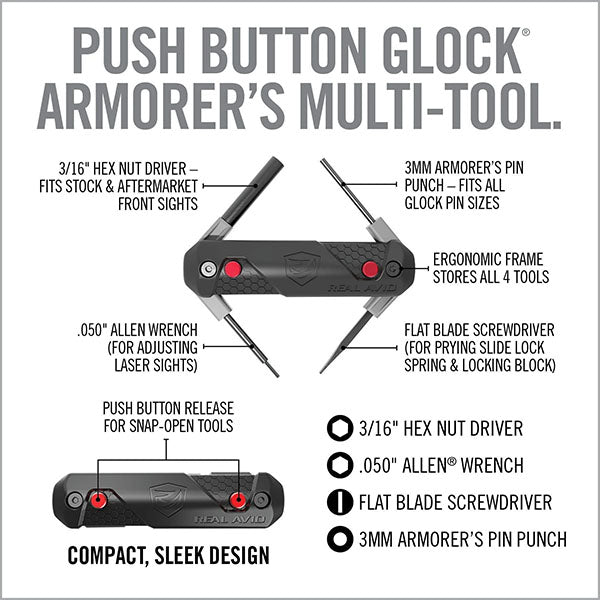 PUSH BUTTON GLOCK®
ARMORER'S MULTI-TOOL.

3/16" HEX NUT DRIVER – FITS STOCK & AFTERMARKET FRONT SIGHTS

3MM ARMORER'S PIN PUNCH – FITS ALL GLOCK PIN SIZES

ERGONOMIC FRAME STORES ALL 4 TOOLS

REAL AVID

.050" ALLEN WRENCH (FOR ADJUSTING LASER SIGHTS)

FLAT BLADE SCREWDRIVER (FOR PRYING SLIDE LOCK SPRING & LOCKING BLOCK)

PUSH BUTTON RELEASE FOR SNAP-OPEN TOOLS

REAL AVID

COMPACT, SLEEK DESIGN

3/16" HEX NUT DRIVER

.050" ALLEN® WRENCH

FLAT BLADE SCREWDRIVER

3MM ARMORER'S PIN PUNCH