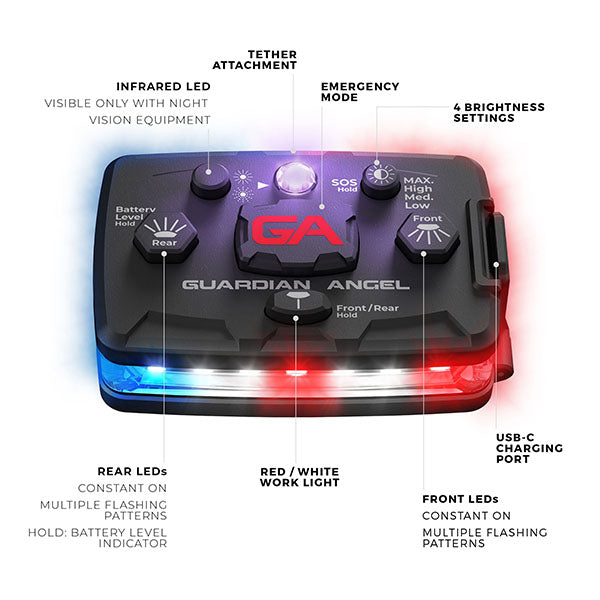 TETHER ATTACHMENT

INFRARED LED
VISIBLE ONLY WITH NIGHT VISION EQUIPMENT

EMERGENCY MODE

4 BRIGHTNESS SETTINGS

SOS Hold

MAX. High Med. Low

Battery Level Hold

Rear

GA

Front

GUARDIAN ANGEL

Front/Rear Hold

USB-C CHARGING PORT

REAR LEDs
CONSTANT ON
MULTIPLE FLASHING PATTERNS
HOLD: BATTERY LEVEL INDICATOR

RED / WHITE WORK LIGHT

FRONT LEDs
CONSTANT ON
MULTIPLE FLASHING PATTERNS