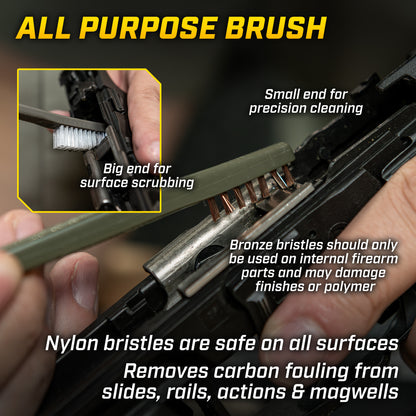 ALL PURPOSE BRUSH

Small end for precision cleaning

Big end for surface scrubbing

Bronze bristles should only be used on internal firearm parts and may damage finishes or polymer

Nylon bristles are safe on all surfaces

Removes carbon fouling from slides, rails, actions & magwells