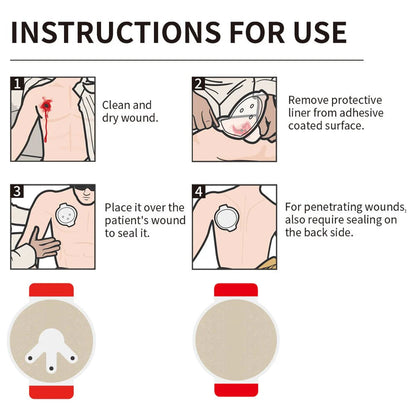 INSTRUCTIONS FOR USE

1

Clean and dry wound.

2

Remove protective liner from adhesive coated surface.

3

Place it over the patient's wound to seal it.

4

For penetrating wounds, also require sealing on the back side.