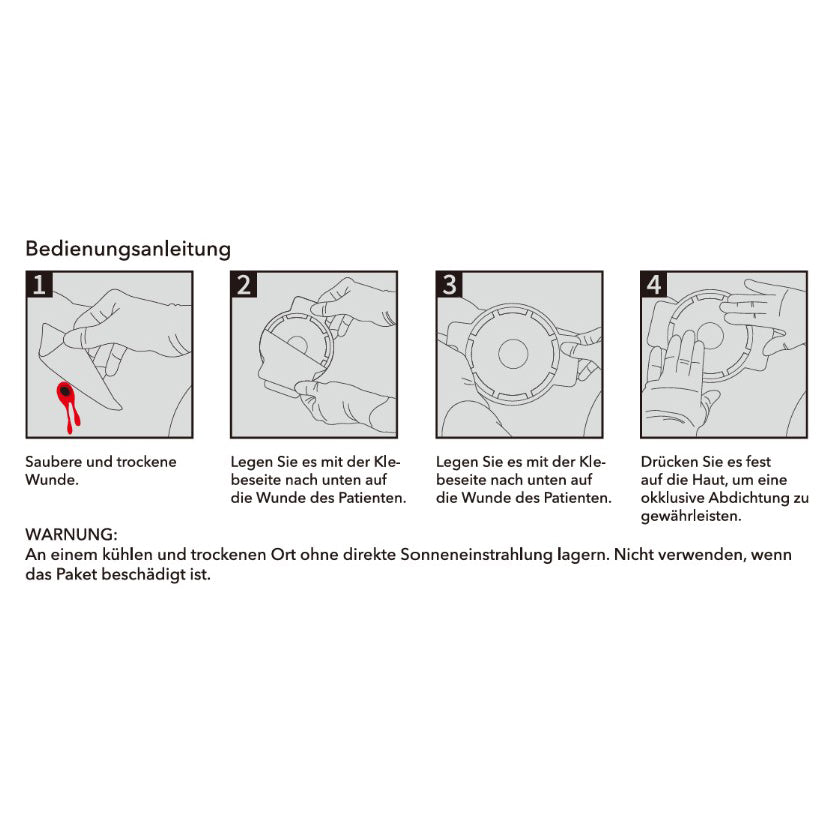 Bedienungsanleitung

1

Saubere und trockene Wunde.

2

Legen Sie es mit der Klebeseite nach unten auf die Wunde des Patienten.

3

Legen Sie es mit der Klebeseite nach unten auf die Wunde des Patienten.

4

Drücken Sie es fest auf die Haut, um eine okklusive Abdichtung zu gewährleisten.

WARNUNG:
An einem kühlen und trockenen Ort ohne direkte Sonneneinstrahlung lagern. Nicht verwenden, wenn das Paket beschädigt ist.