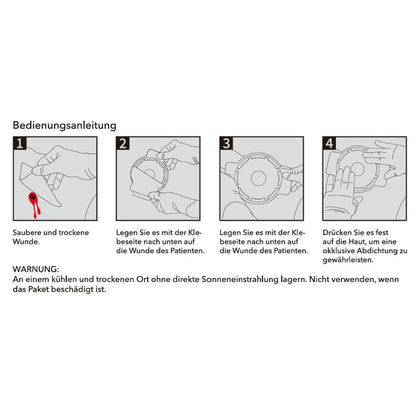 Bedienungsanleitung

1

Saubere und trockene Wunde.

2

Legen Sie es mit der Klebeseite nach unten auf die Wunde des Patienten.

3

Legen Sie es mit der Klebeseite nach unten auf die Wunde des Patienten.

4

Drücken Sie es fest auf die Haut, um eine okklusive Abdichtung zu gewährleisten.

WARNUNG:
An einem kühlen und trockenen Ort ohne direkte Sonneneinstrahlung lagern. Nicht verwenden, wenn das Paket beschädigt ist.