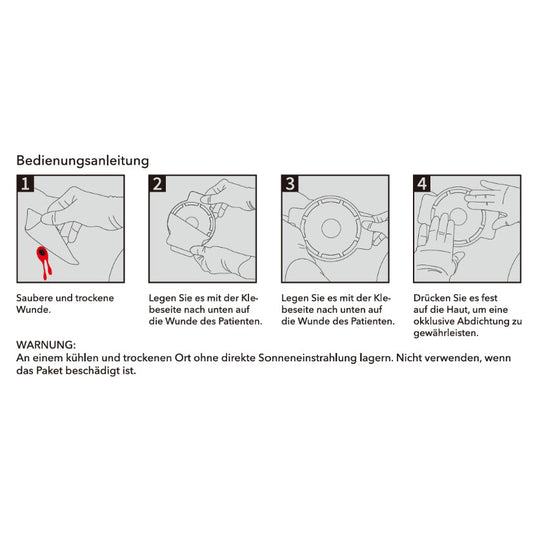 Bedienungsanleitung

1

Saubere und trockene Wunde.

2

Legen Sie es mit der Klebeseite nach unten auf die Wunde des Patienten.

3

Legen Sie es mit der Klebeseite nach unten auf die Wunde des Patienten.

4

Drücken Sie es fest auf die Haut, um eine okklusive Abdichtung zu gewährleisten.

WARNUNG:
An einem kühlen und trockenen Ort ohne direkte Sonneneinstrahlung lagern. Nicht verwenden, wenn das Paket beschädigt ist.